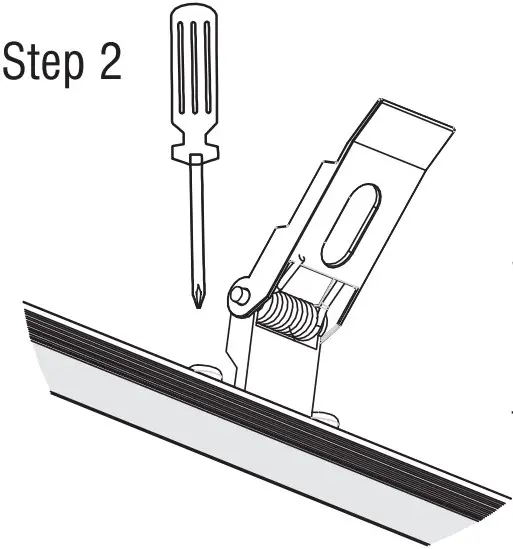 Step 2