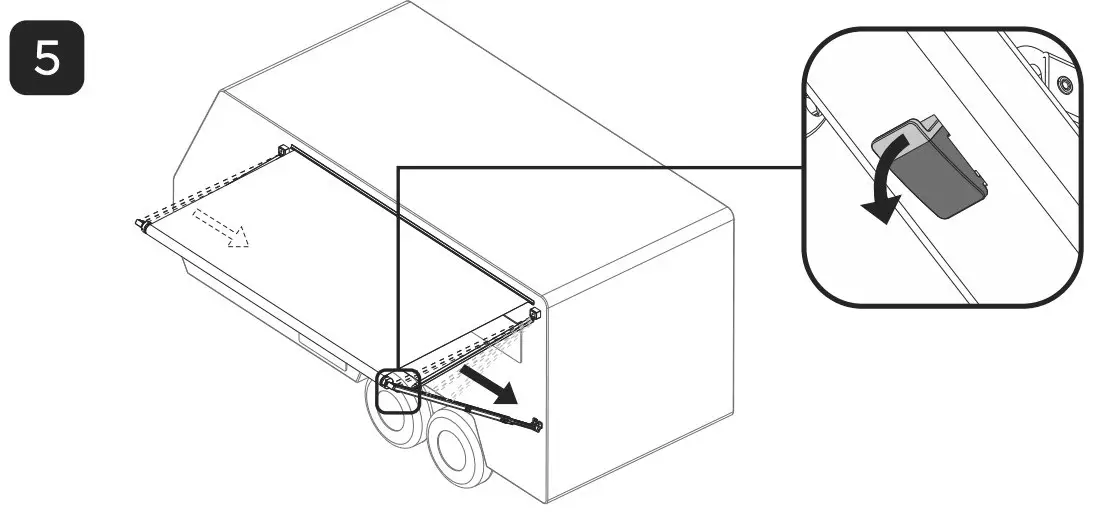 5