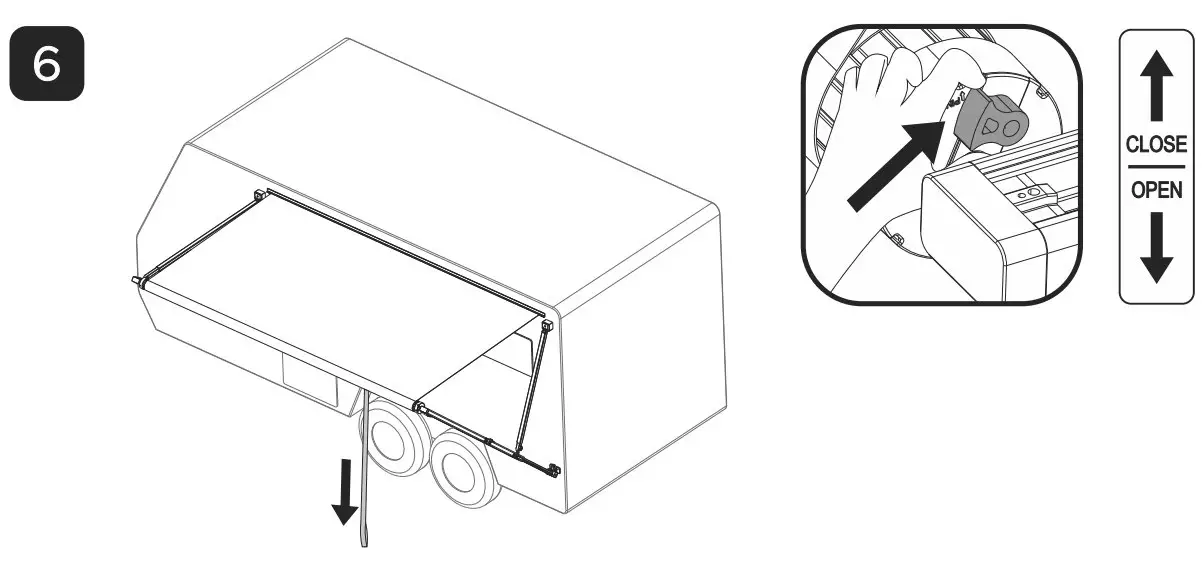 6

CLOSE

OPEN