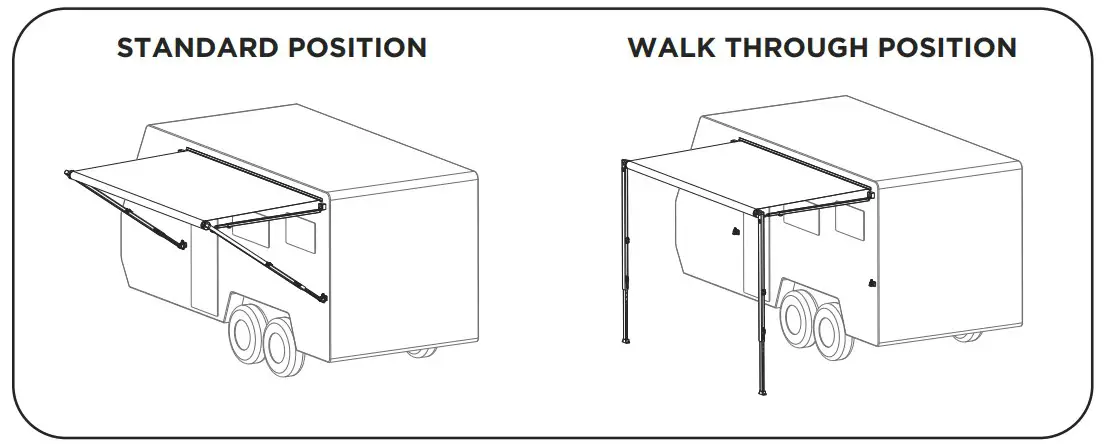 STANDARD POSITION

WALK THROUGH POSITION