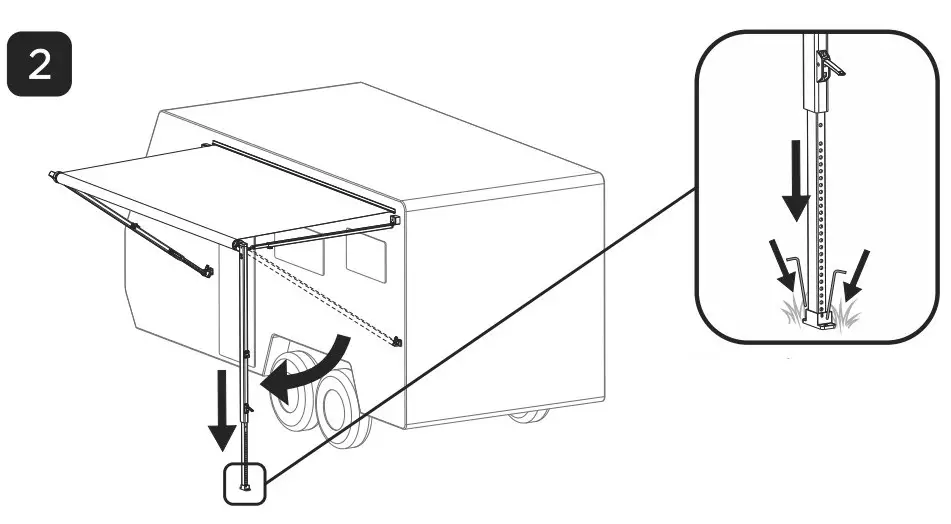 2