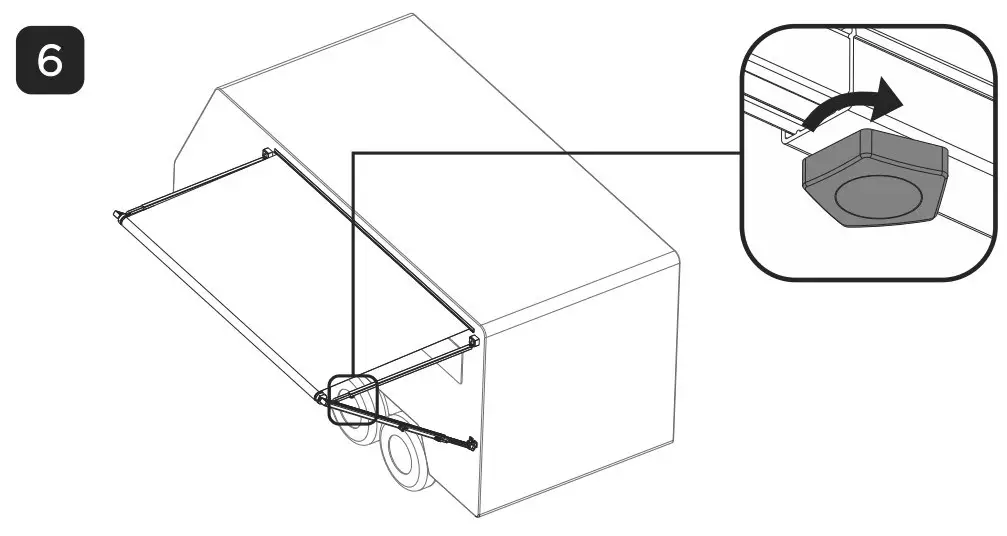 6