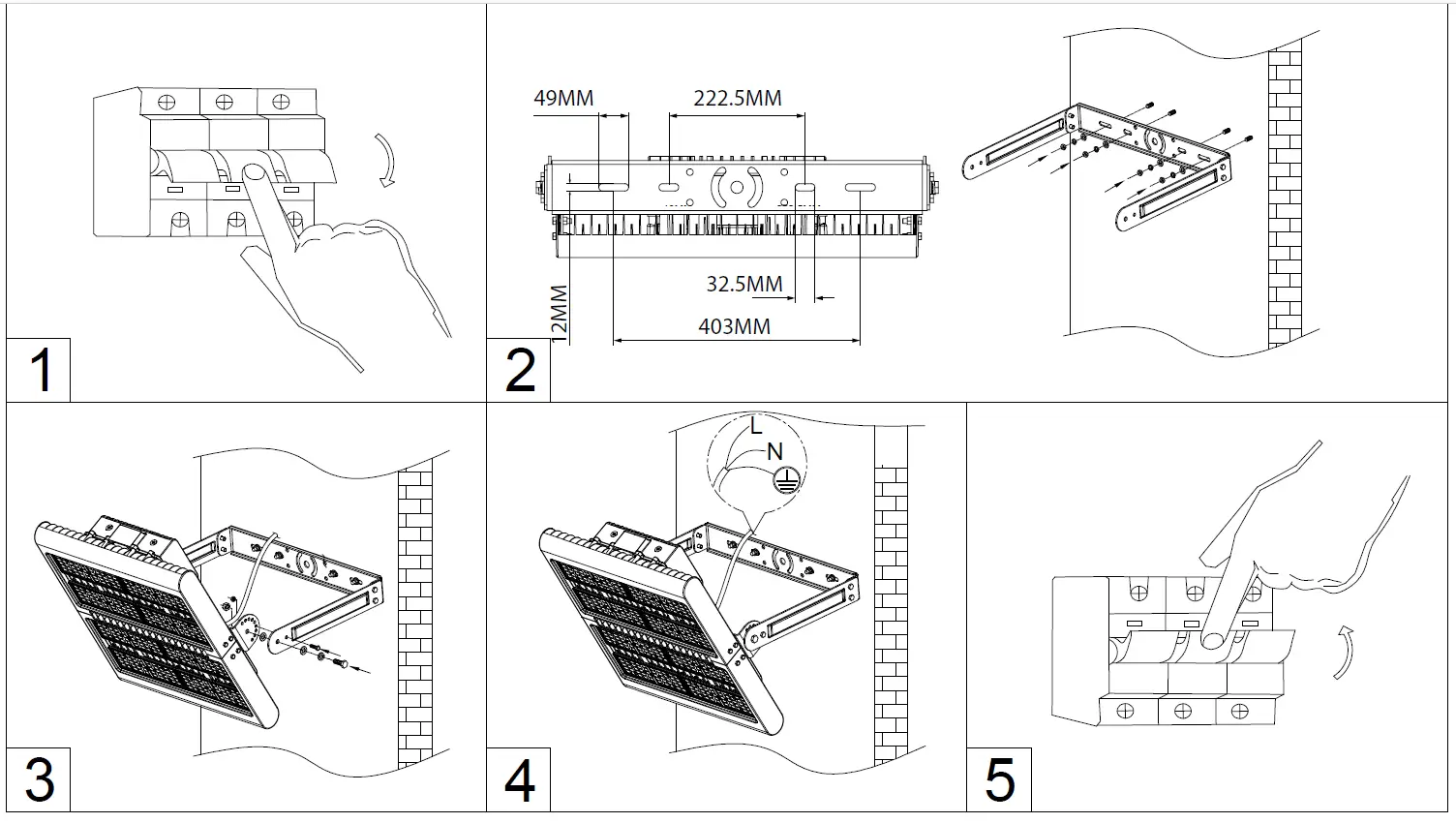 1

49MM
222.5MM
32.5MM
12MM
403MM
2

3

L
N
4

5