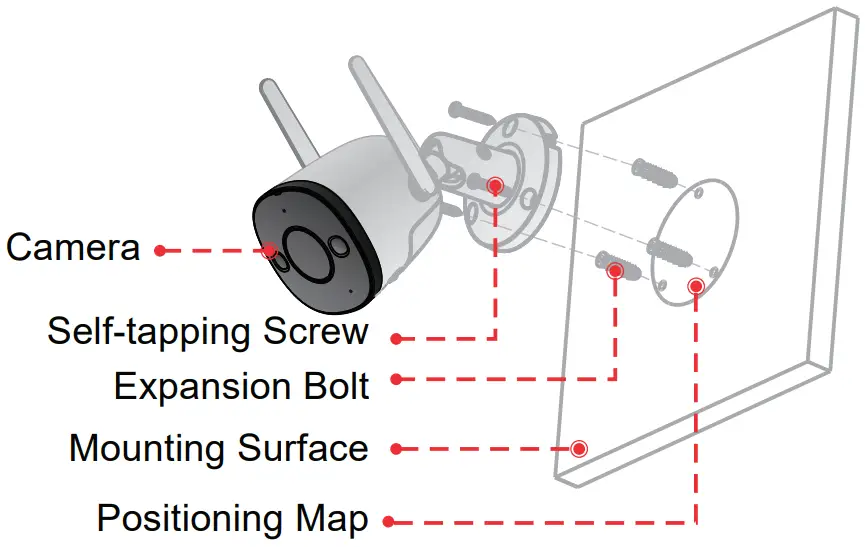 Camera
Self-tapping Screw
Expansion Bolt
Mounting Surface
Positioning Map