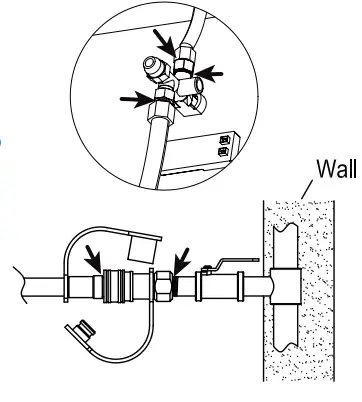 Wall