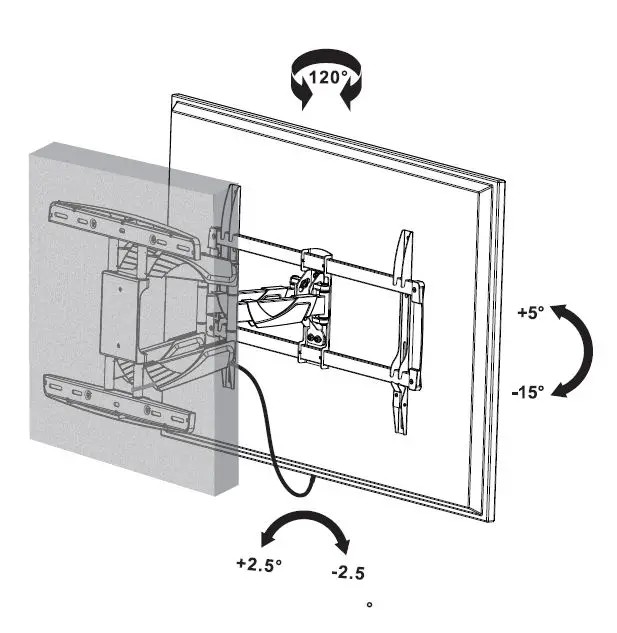 120°

+5°

-15°

+2.5°

-2.5

°