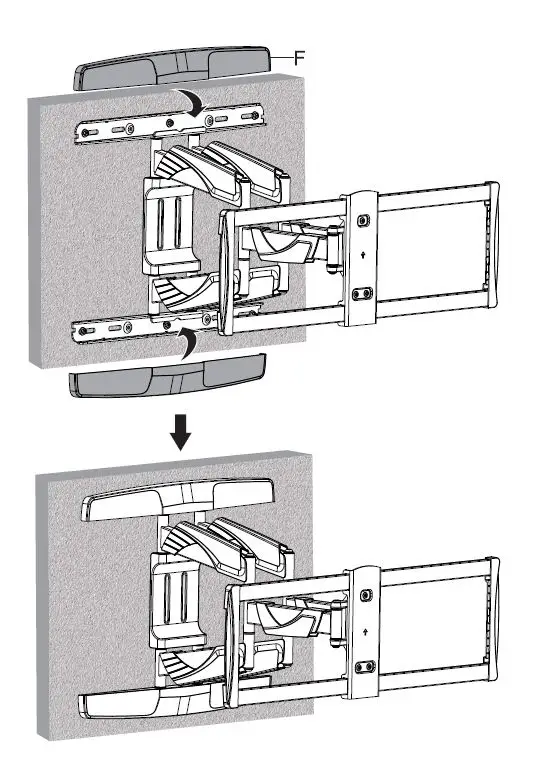 F