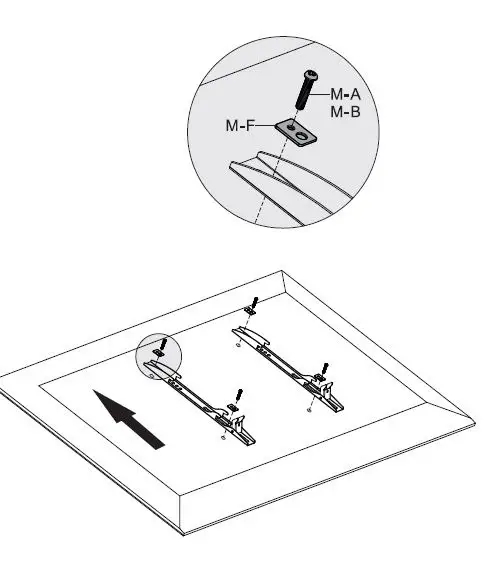 M-A
M-B
M-F