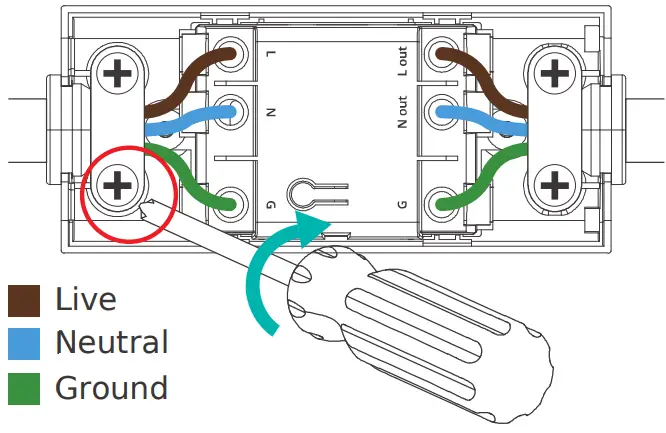 L
N
G
L out
N out
G
Live
Neutral
Ground