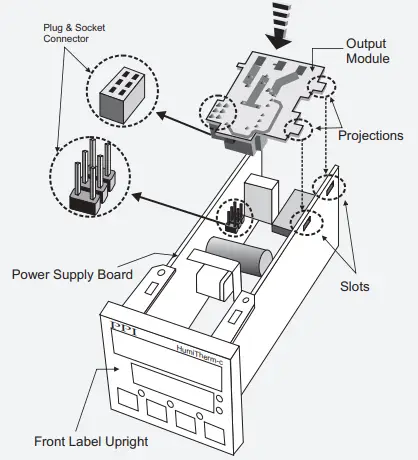 Plug & Socket Connector

Output Module

Projections

Power Supply Board

Slots

PPI

HumiTherm-c

Front Label Upright