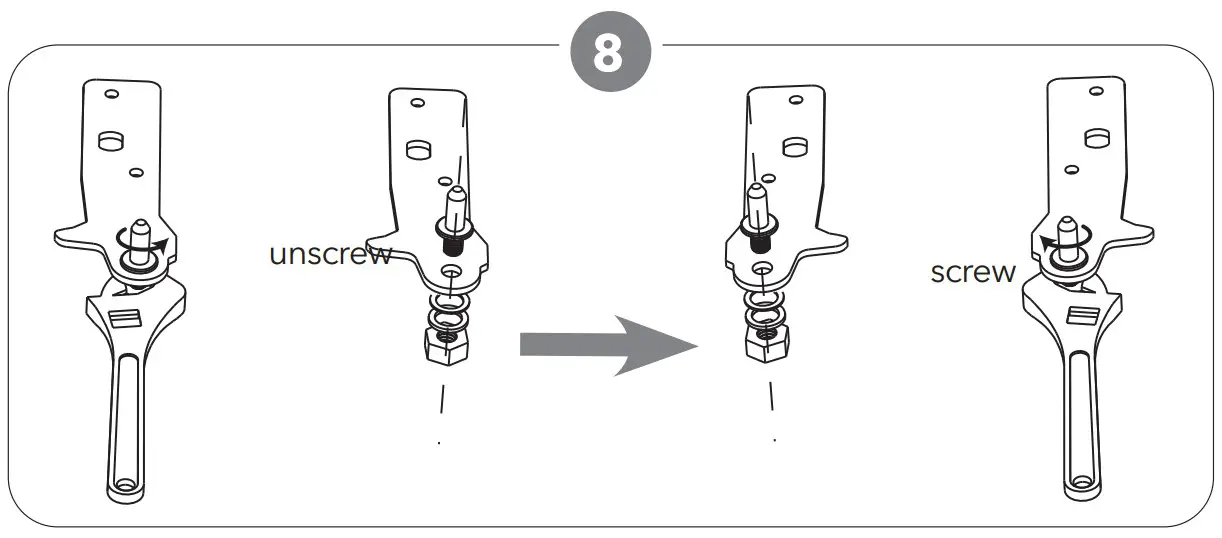 8

unscrew

screw