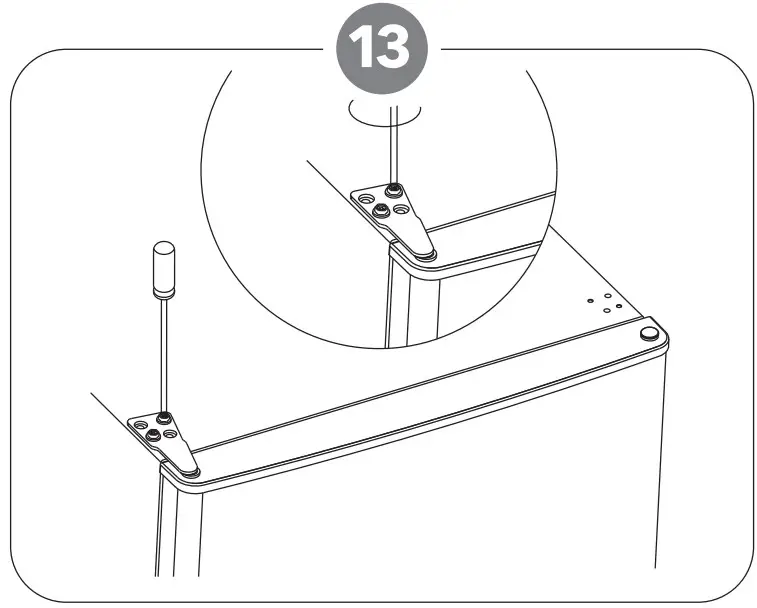 13