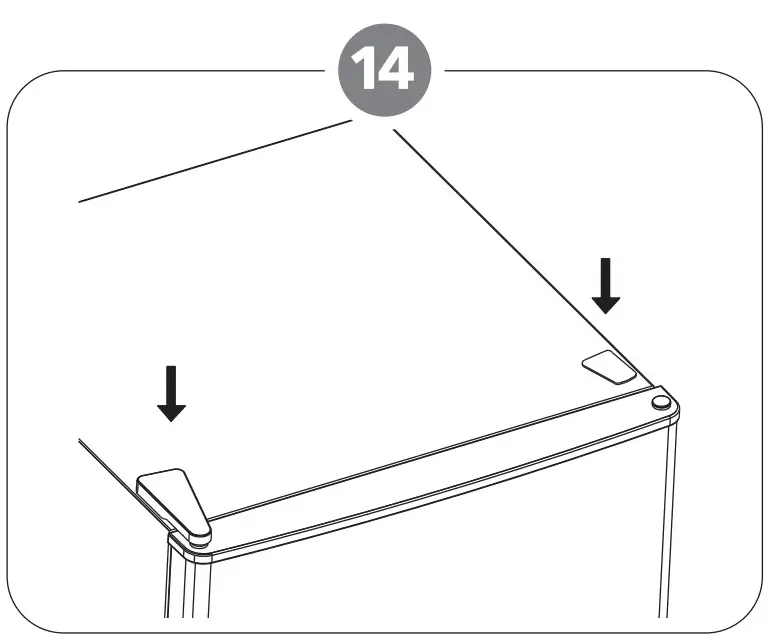 14