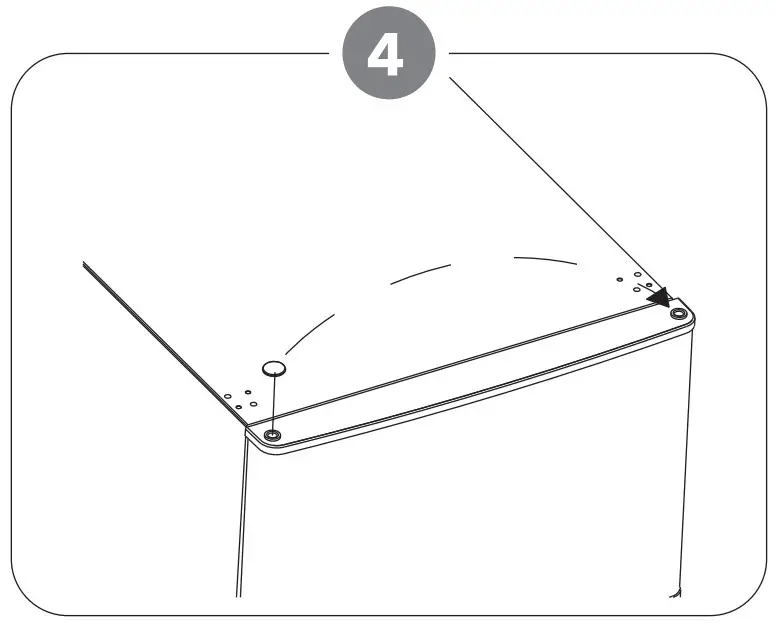 4