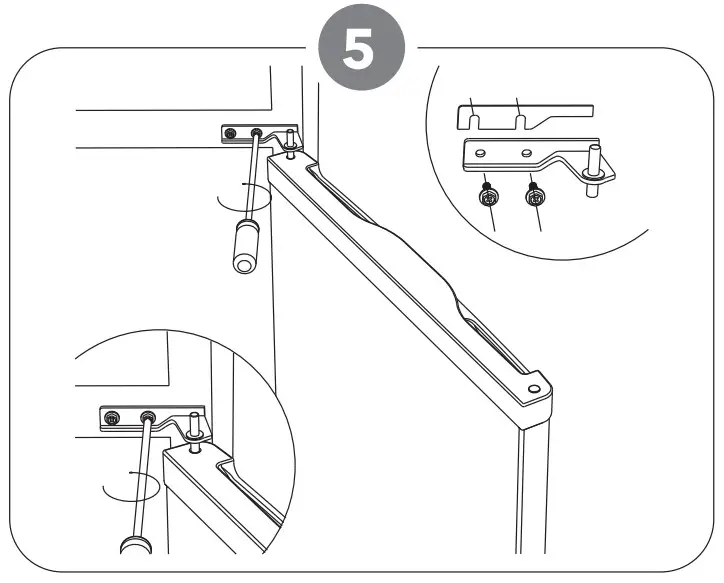 5