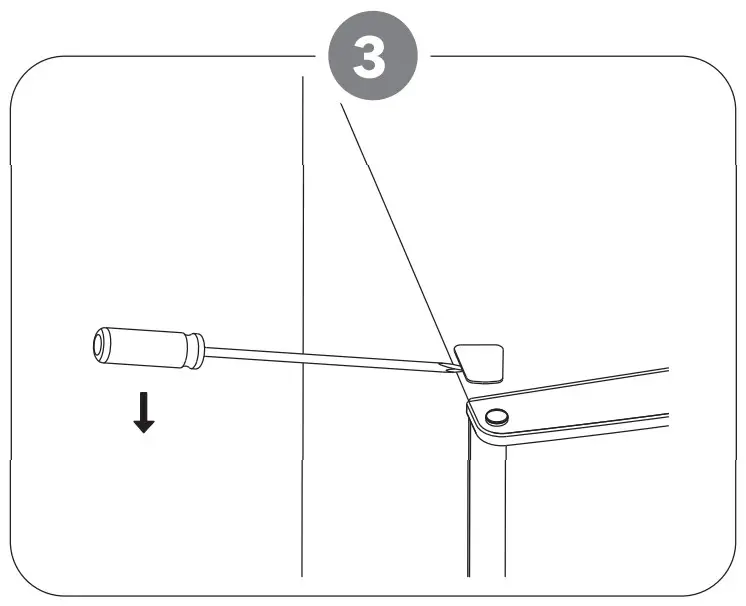 3