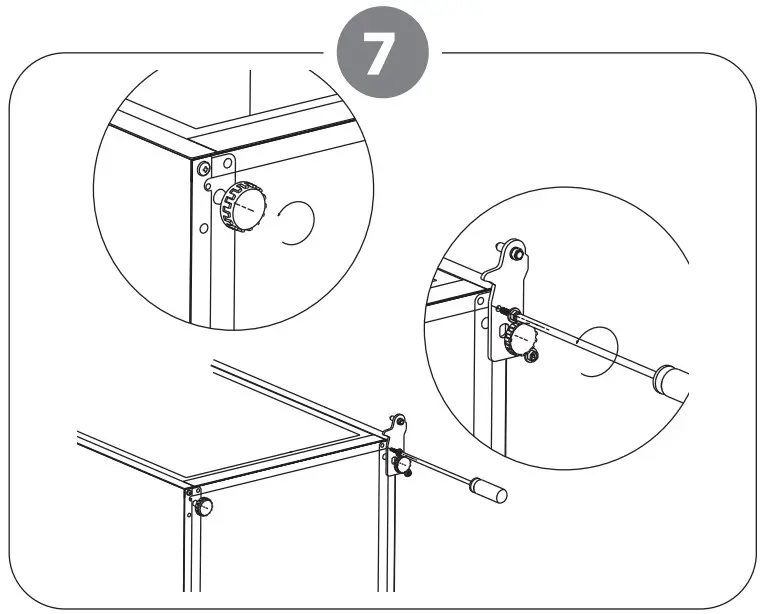 7