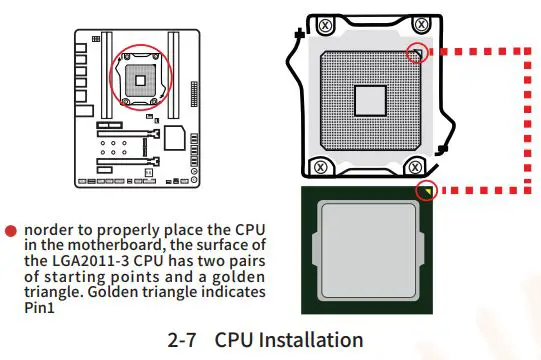 norder to properly place the CPU in the motherboard, the surface of the LGA2011-3 CPU has two pairs of starting points and a golden triangle. Golden triangle indicates Pin1

2-7 CPU Installation