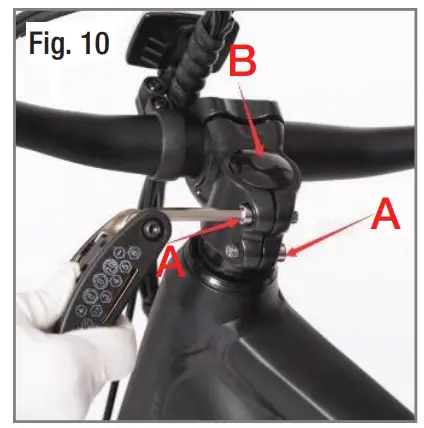 Fig. 10

B

A

A