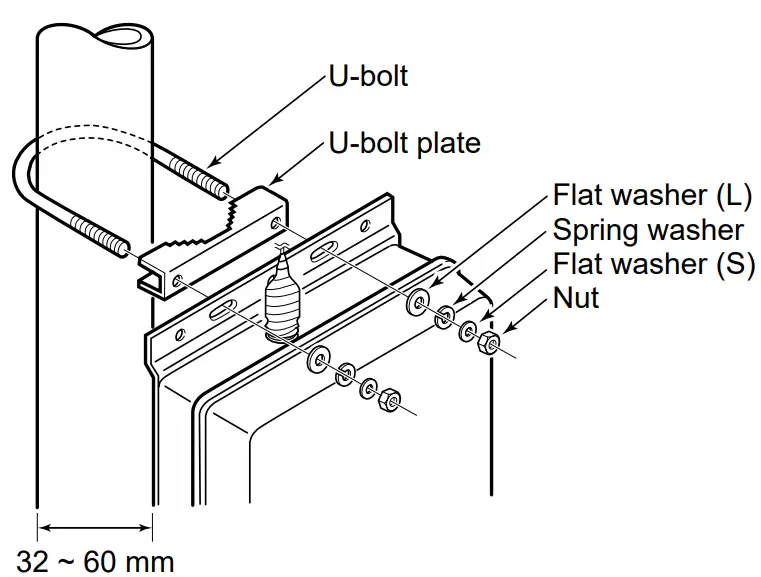 U-bolt
U-bolt plate
Flat washer (L)
Spring washer
Flat washer (S)
Nut
32 ~ 60 mm