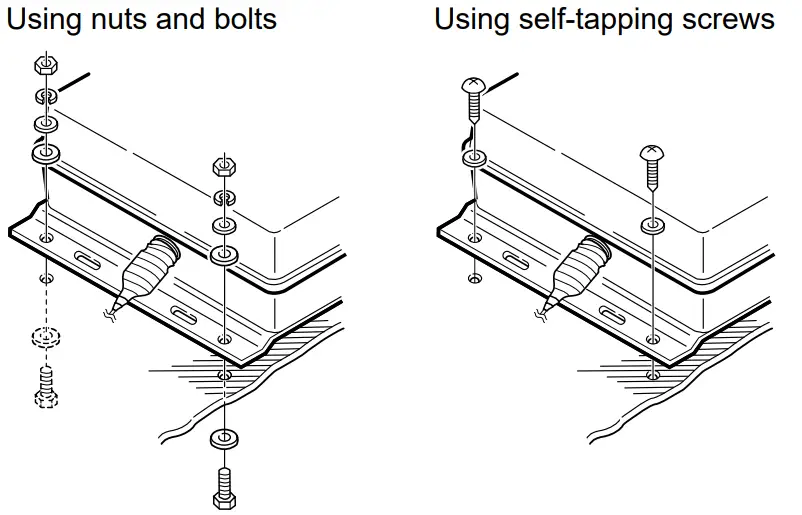 Using nuts and bolts

Using self-tapping screws