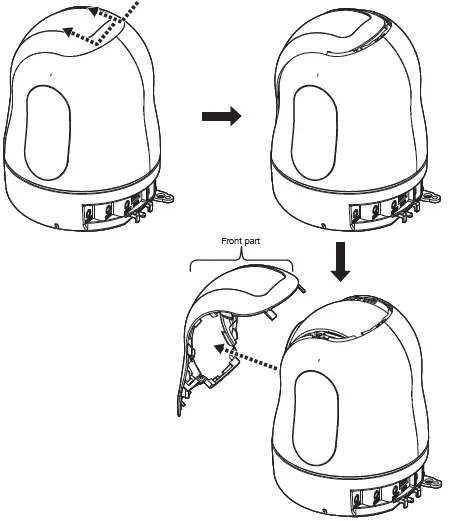 Front part