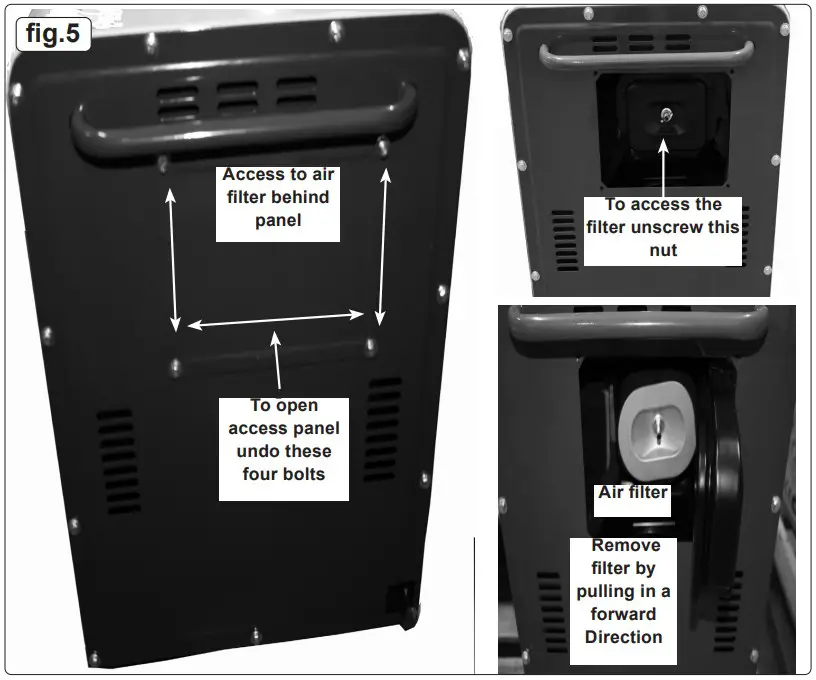 fig.5

Access to air filter behind panel

To open access panel undo these four bolts

To access the filter unscrew this nut

Air filter

Remove filter by pulling in a forward Direction