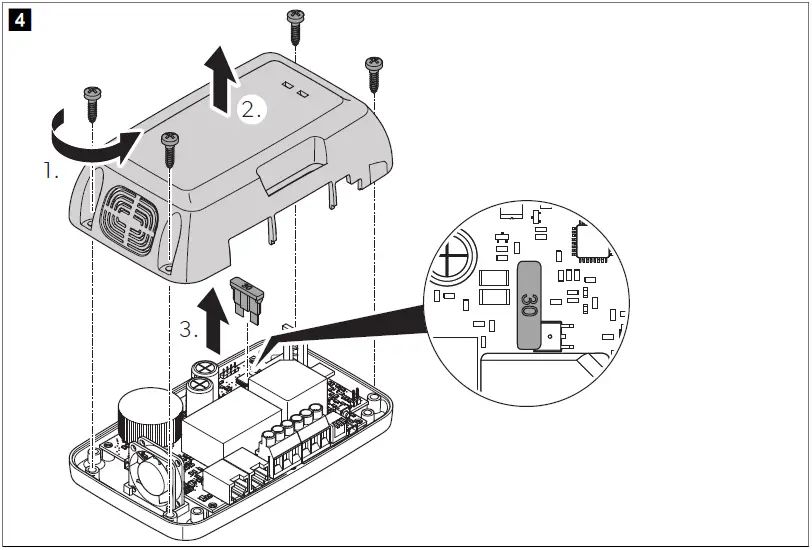 4

1.

2.

3.

30