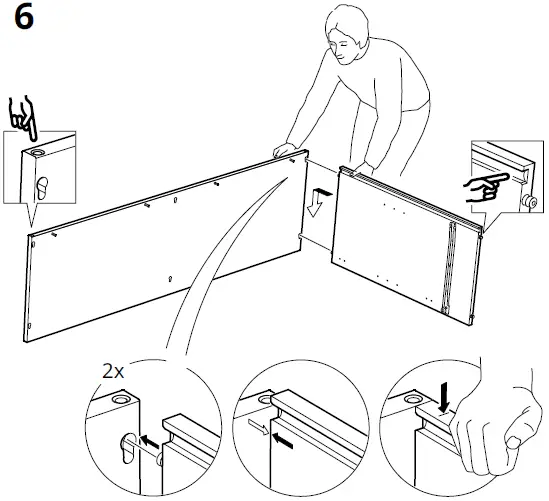 6

2x