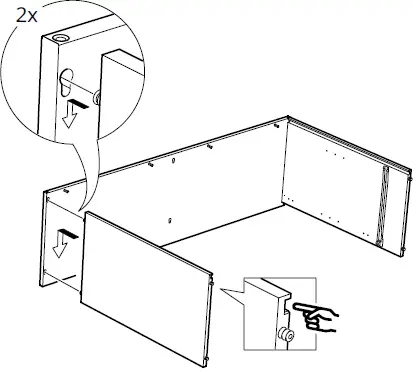 2x