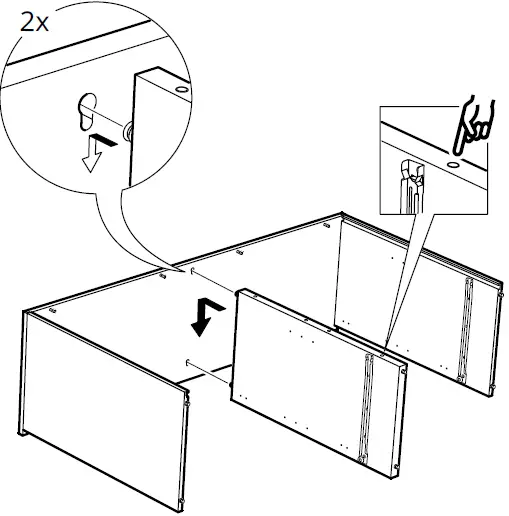 2x