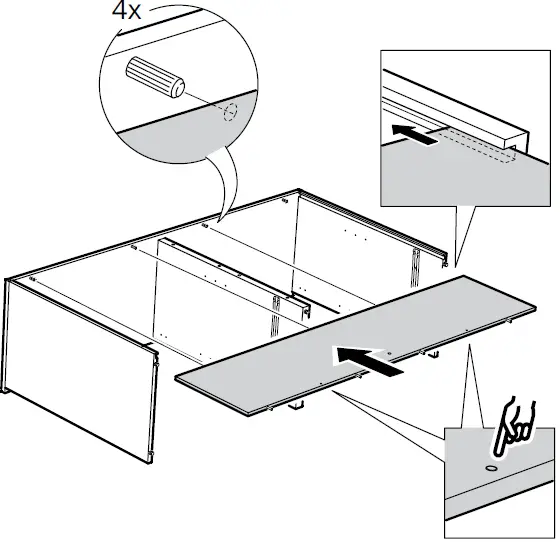 4x