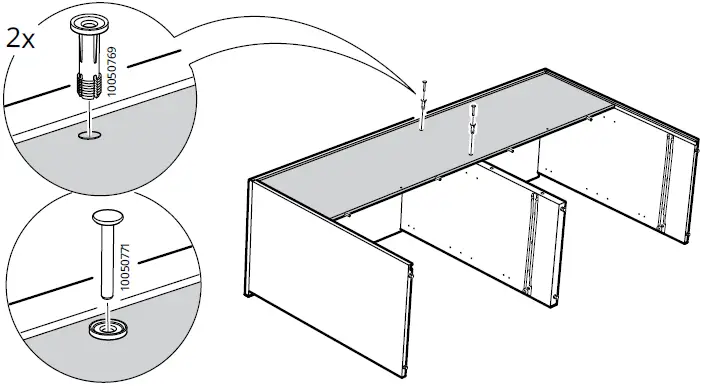 2x

10050769

10050771