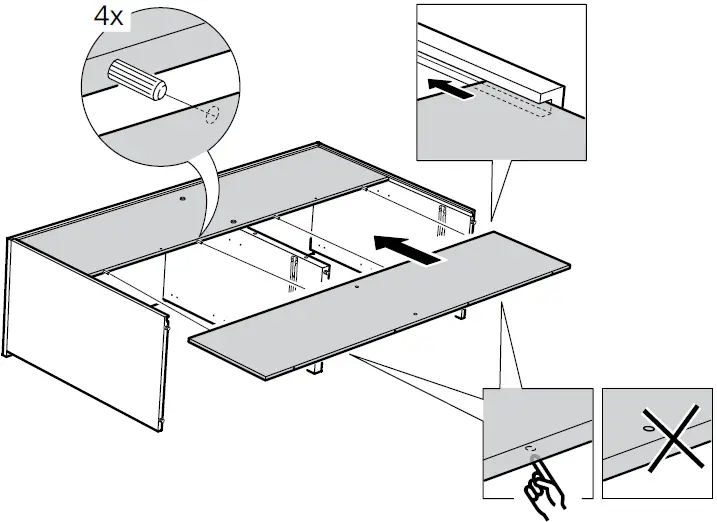 4x