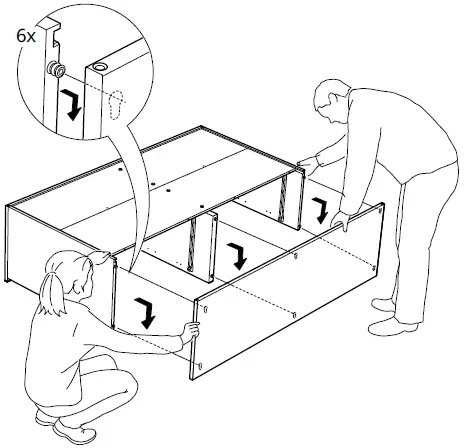 6x