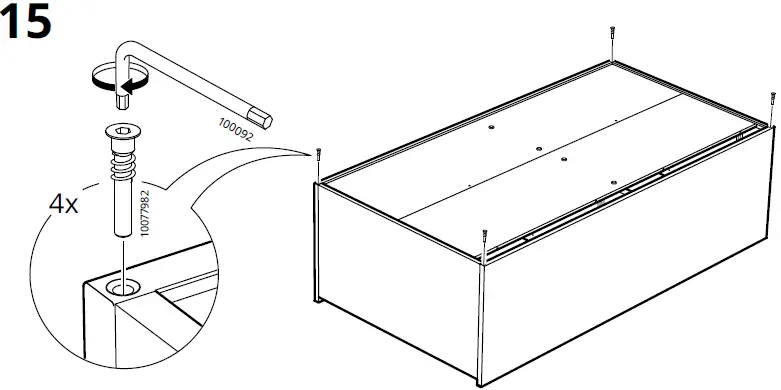 15

100092

4x

10077982