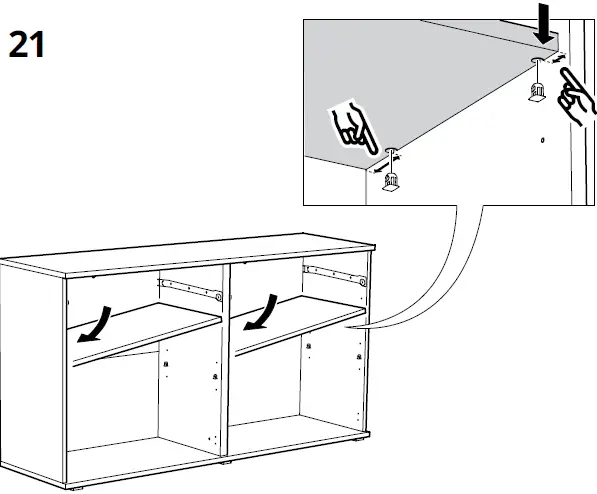 21