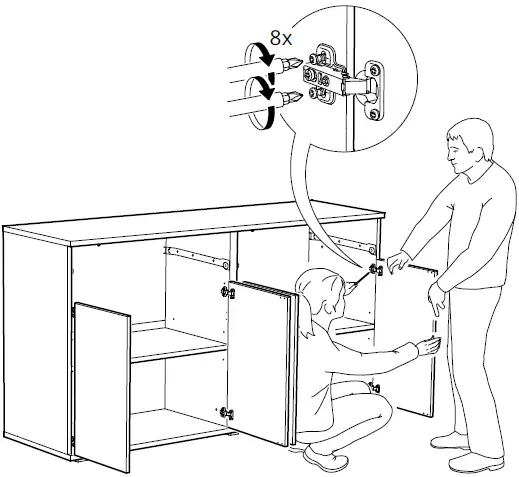 8x