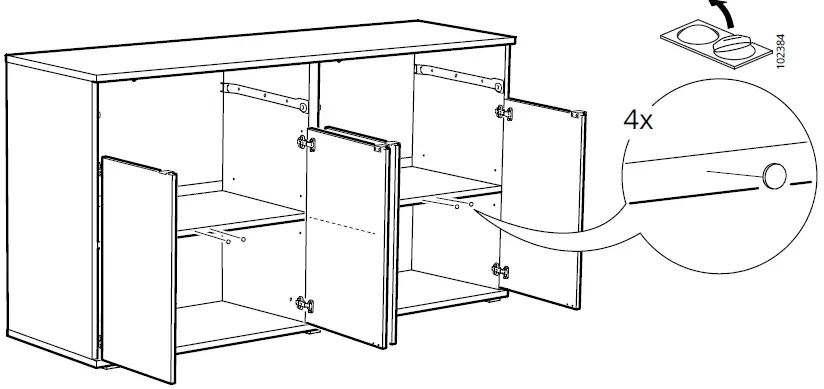 102384

4x