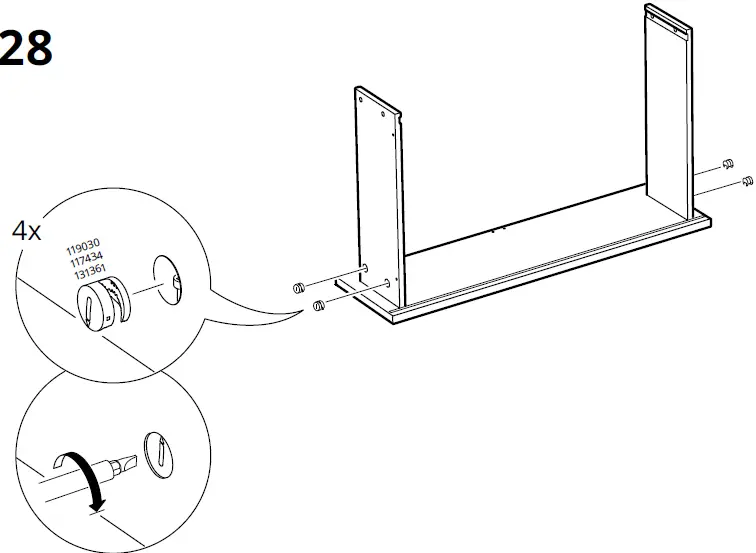 28

4x

119030
117434
131361