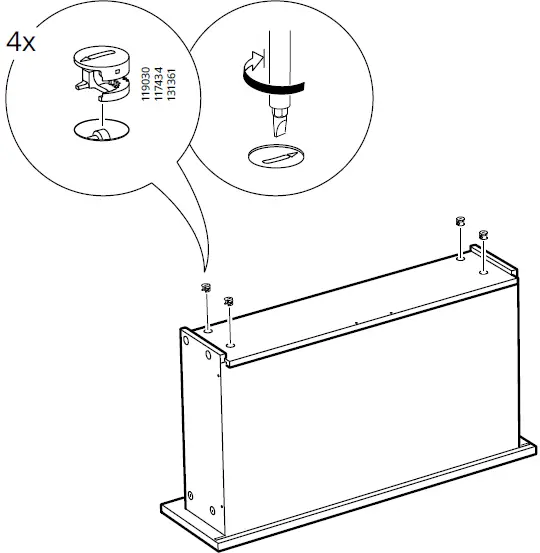 4x

119030
117434
131361