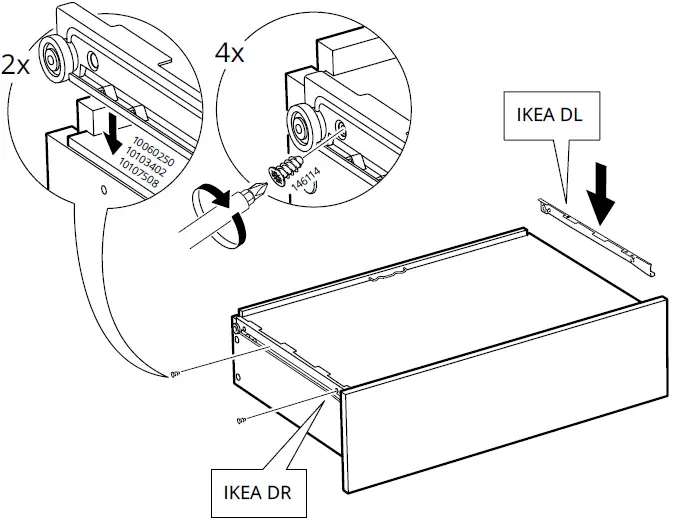 2x

10060250
10103402
10107508

4x

146114

IKEA DL

IKEA DR