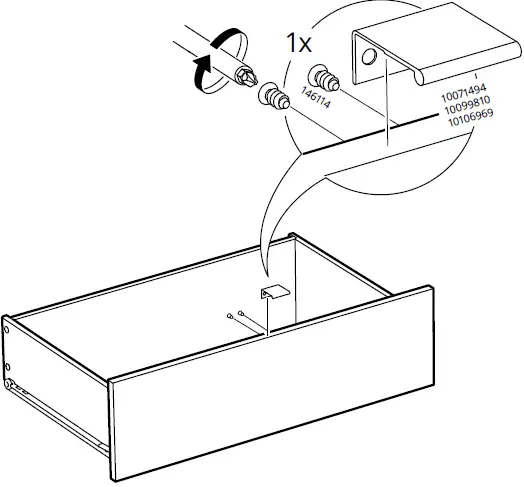 1x

146114

10071494
10099810
10106969