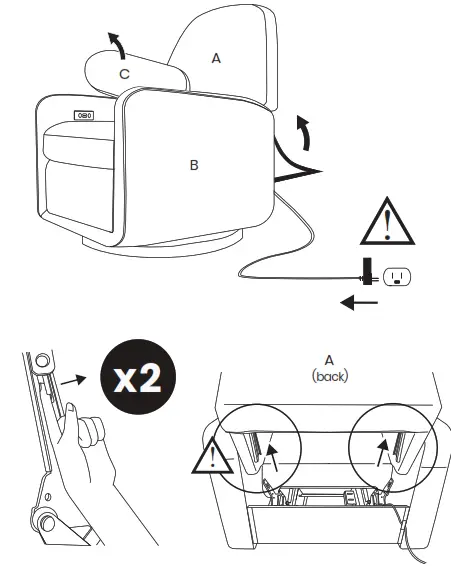 A

C

B

x2

A
(back)