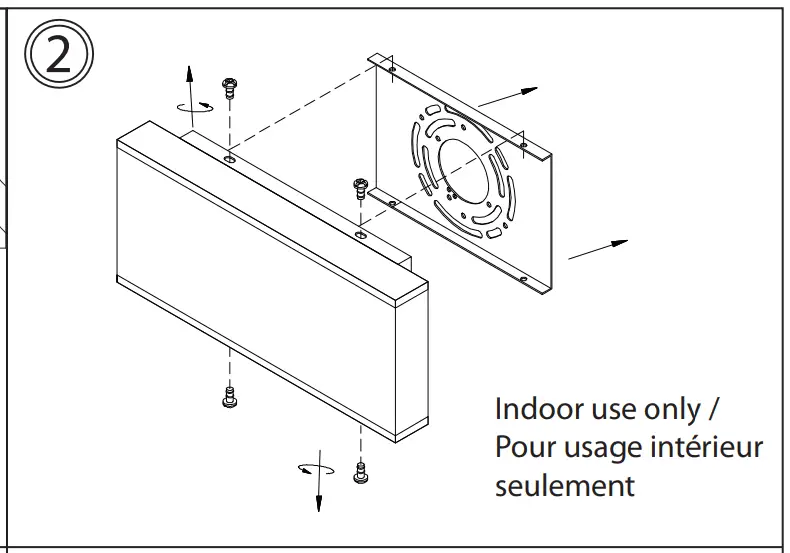 ②

Indoor use only / Pour usage intérieur seulement