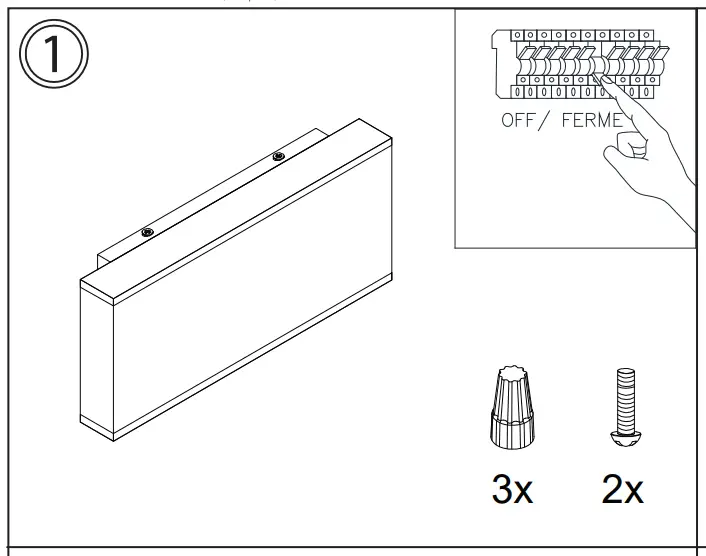 1

OFF/ FERME

3x

2x