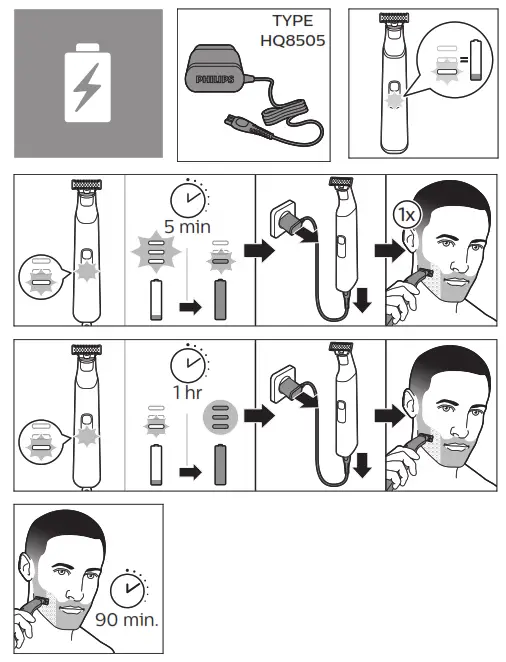 TYPE
HQ8505

PHILIPS

5 min

1x

1 hr

90 min.