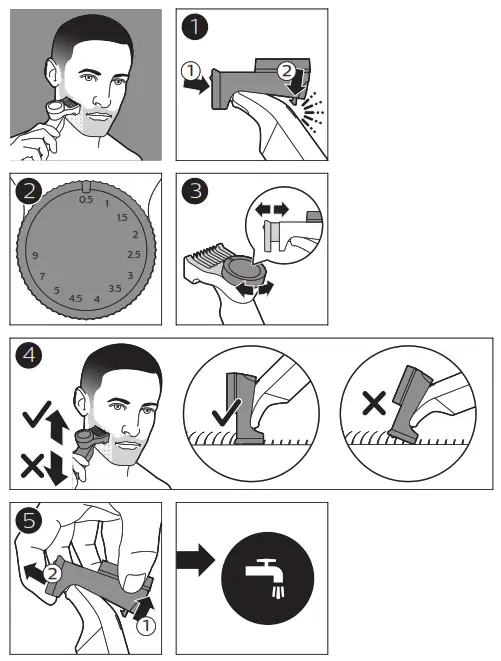 1
①
②

2
0.5
1
1.5
2
2.5
3
3.5
4
4.5
5
7
9

3

4

5
②
①