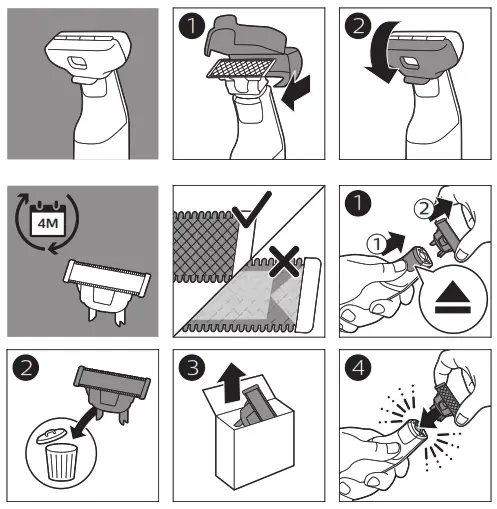 1

2

4M

1

2

1

2

3

4