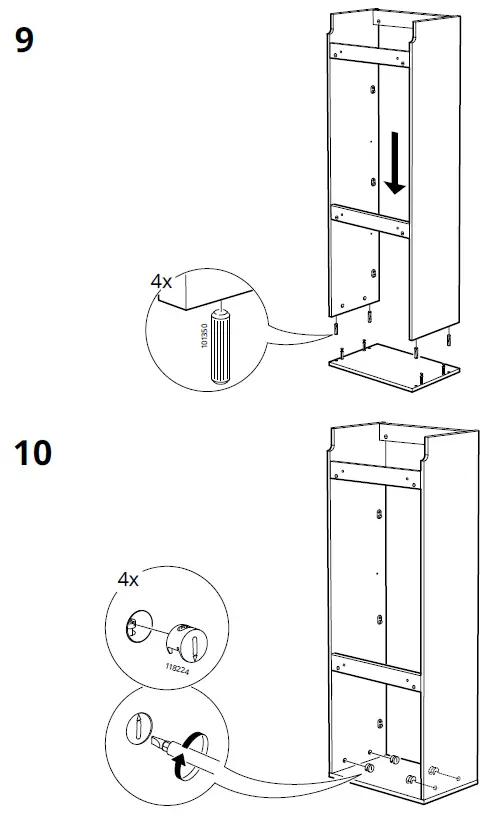 9

4x

101350

10

4x

118224